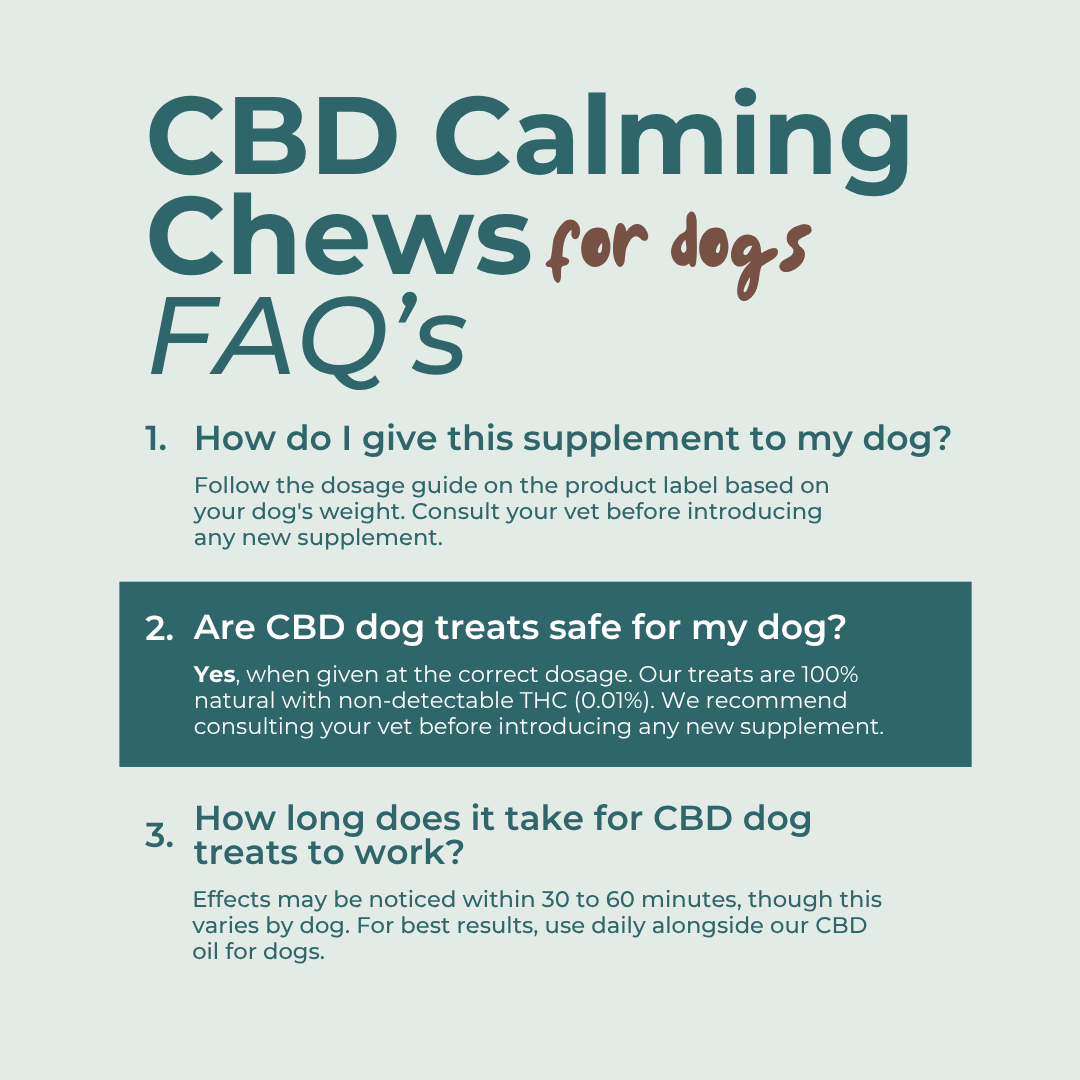 CBD Calming Chews for dogs FAQ's

1. How do I give this supplement to my dog?

Follow the dosage guide on the product label based on your dog's weight. Consult your vet before introducing any new supplement.

2. Are CBD dog treats safe for my dog?

Yes, when given at the correct dosage. Our treats are 100% natural with non-detectable THC (0.01%). We recommend consulting your vet before introducing any new supplement.

3. How long does it take for CBD dog treats to work?

Effects may be noticed within 30 to 60 minutes, though this varies by dog. For best results, use daily alongside our CBD oil for dogs.