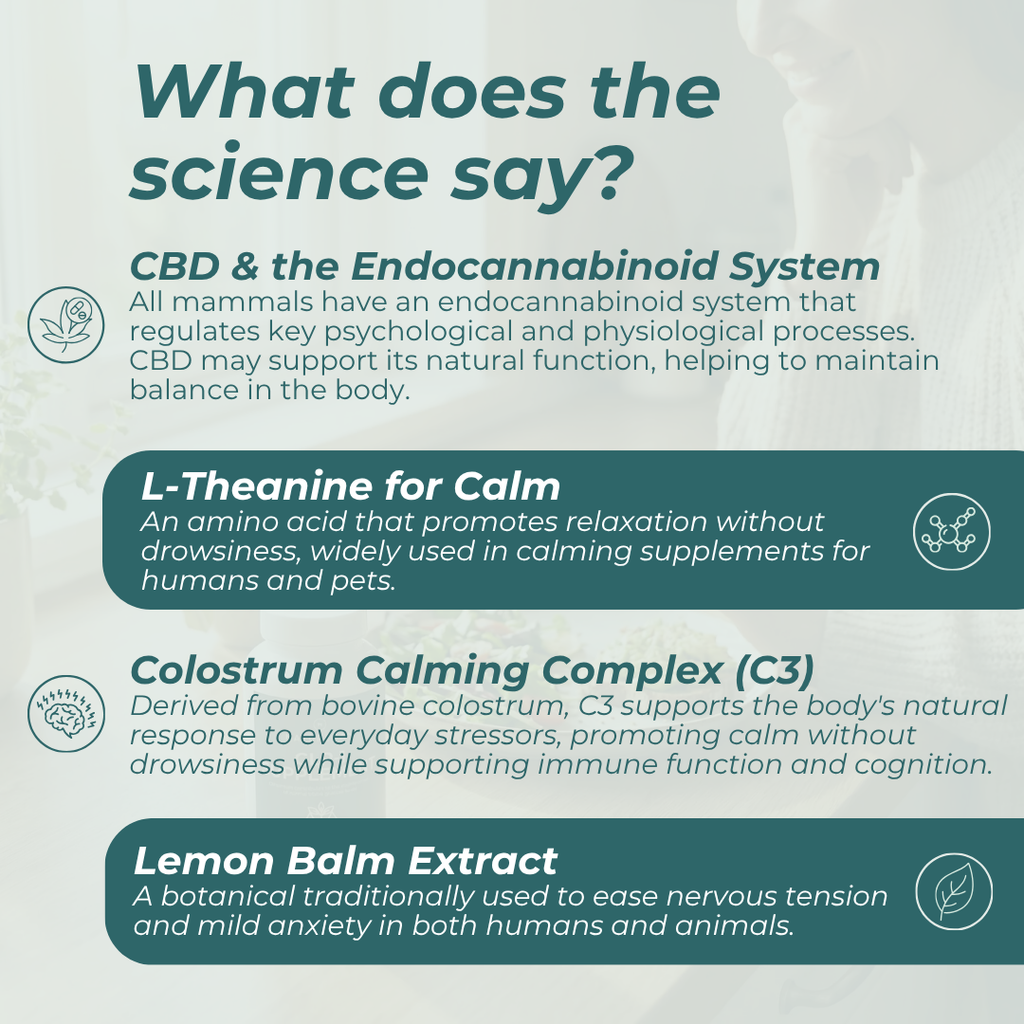 What does the science say?

CBD & the Endocannabinoid System

All mammals have an endocannabinoid system that regulates key psychological and physiological processes. CBD may support its natural function, helping to maintain balance in the body.

L-Theanine for Calm

An amino acid that promotes relaxation without drowsiness, widely used in calming supplements for humans and pets.

Colostrum Calming Complex (C3)

Derived from bovine colostrum, C3 supports the body's natural response to everyday stressors, promoting calm without drowsiness while supporting immune function and cognition.

Lemon Balm Extract

A botanical traditionally used to ease nervous tension and mild anxiety in both humans and animals.